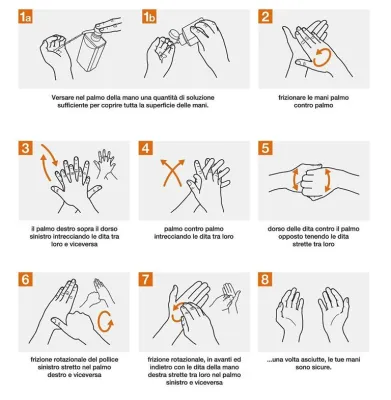 1a

1b

Versare nel palmo della mano una quantità di soluzione sufficiente per coprire tutta la superficie delle mani.

2

frizionare le mani palmo contro palmo

3

il palmo destro sopra il dorso sinistro intrecciando le dita tra loro e viceversa

4

palmo contro palmo intrecciando le dita tra loro

5

dorso delle dita contro il palmo opposto tenendo le dita strette tra loro

6

frizione rotazionale del pollice sinistro stretto nel palmo destro e viceversa

7

frizione rotazionale, in avanti ed indietro con le dita della mano destra strette tra loro nel palmo sinistro e viceversa

8

...una volta asciutte, le tue mani sono sicure.