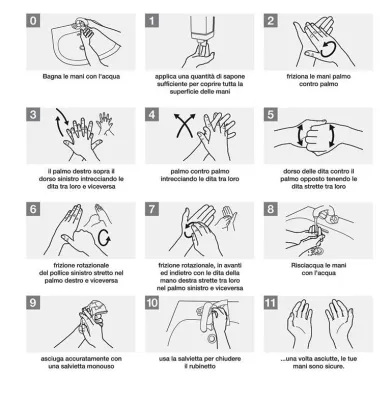 0

Bagna le mani con l'acqua

1

applica una quantità di sapone sufficiente per coprire tutta la superficie delle mani

2

friziona le mani palmo contro palmo

3

il palmo destro sopra il dorso sinistro intrecciando le dita tra loro e viceversa

4

palmo contro palmo intrecciando le dita tra loro

5

dorso delle dita contro il palmo opposto tenendo le dita strette tra loro

6

frizione rotazionale del pollice sinistro stretto nel palmo destro e viceversa

7

frizione rotazionale, in avanti ed indietro con le dita della mano destra strette tra loro nel palmo sinistro e viceversa

8

Risciacqua le mani con l'acqua

9

asciuga accuratamente con una salvietta monouso

10

usa la salvietta per chiudere il rubinetto

11

...una volta asciutte, le tue mani sono sicure.