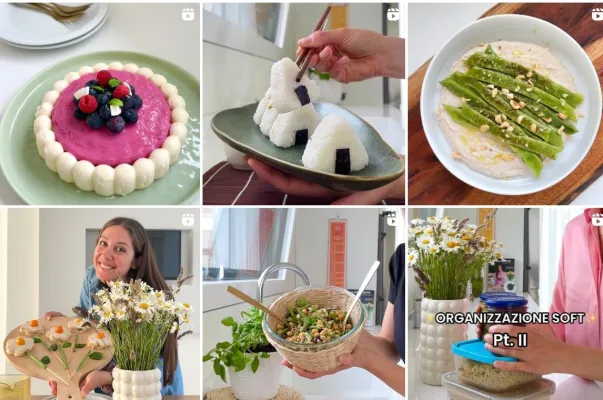 ORGANIZZAZIONE SOFT
Pt. II